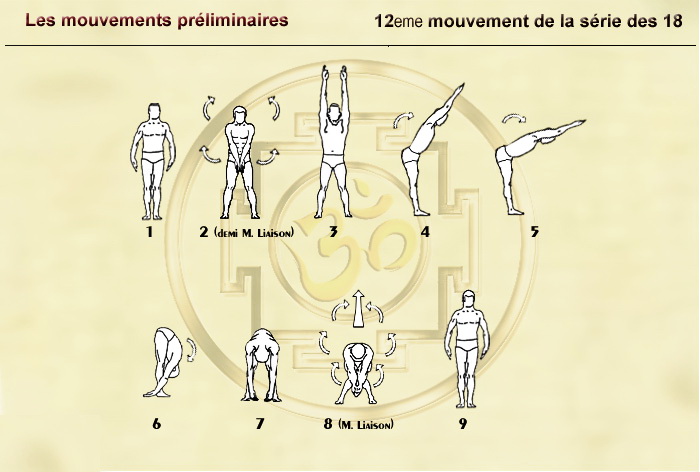 Les mouvements préliminaires

12eme mouvement de la série des 18

1

2 (demi M. Liaison)

3

4

5

6

7

8 (M. Liaison)

9