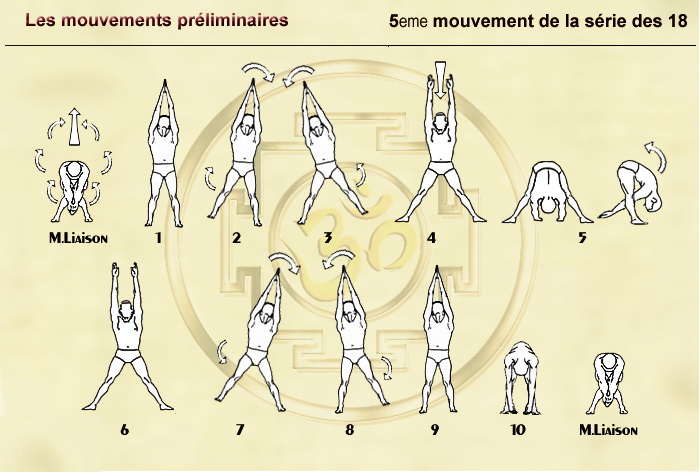 Les mouvements préliminaires

5eme mouvement de la série des 18

M.Liaison 1 2 3 4 5

6 7 8 9 10 M.Liaison