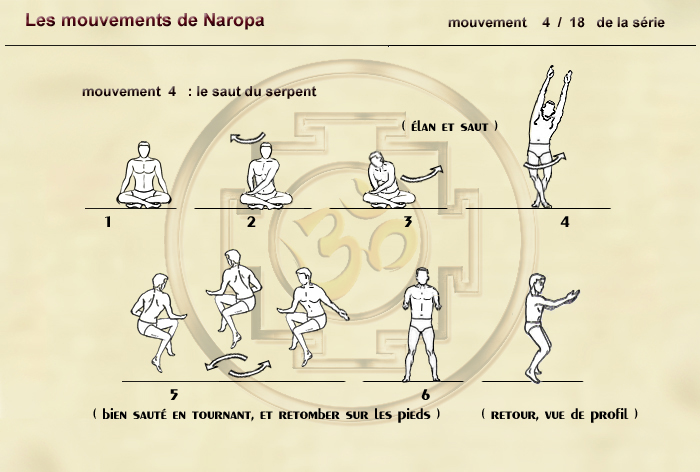 Les mouvements de Naropa

mouvement 4 / 18 de la série

mouvement 4 : le saut du serpent

( ÉLAN ET SAUT )

1

2

3

4

5

6

( bien sauté en tournant, et retomber sur les pieds )

( retour, vue de profil )